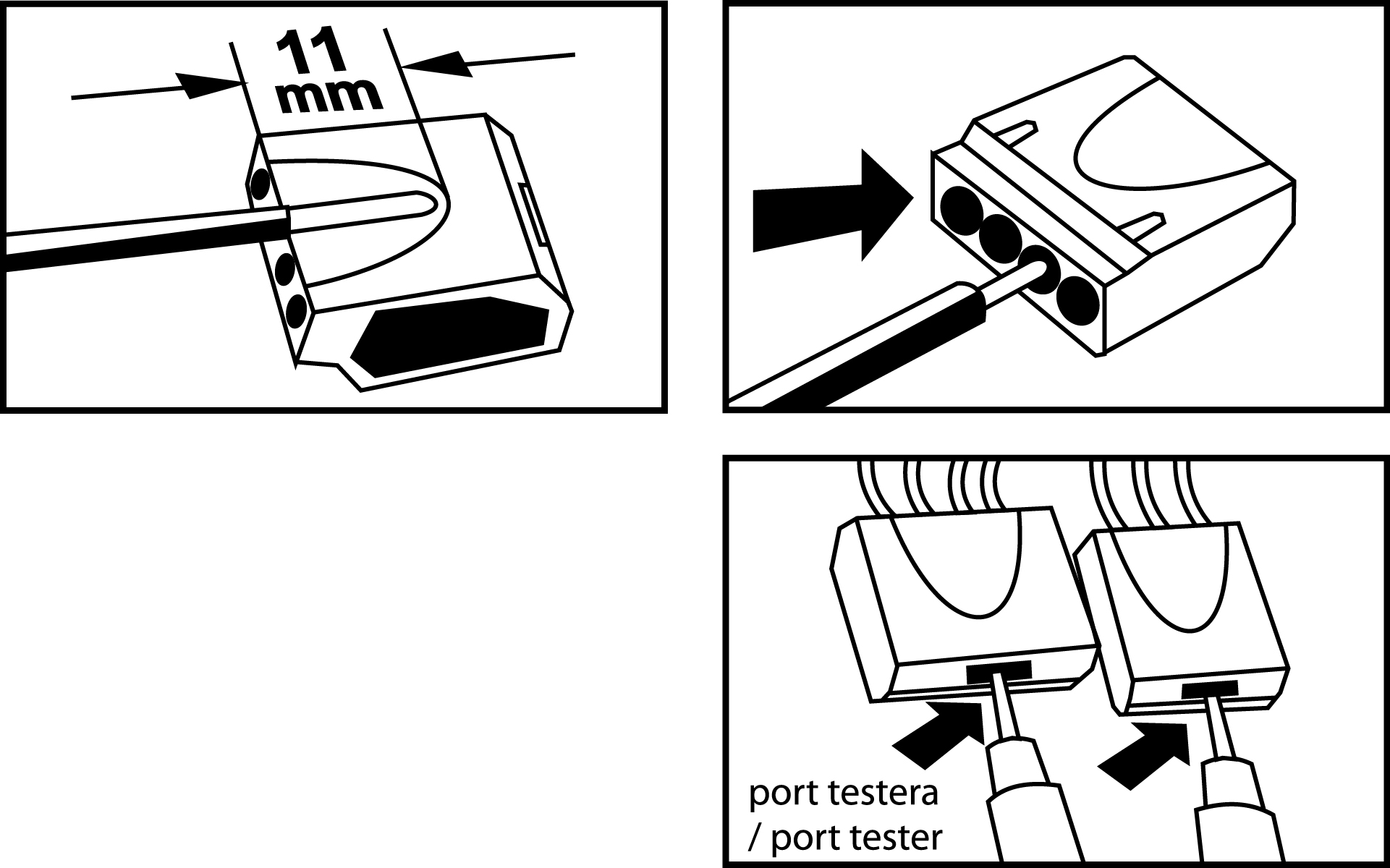 11 mm

port testera / port tester