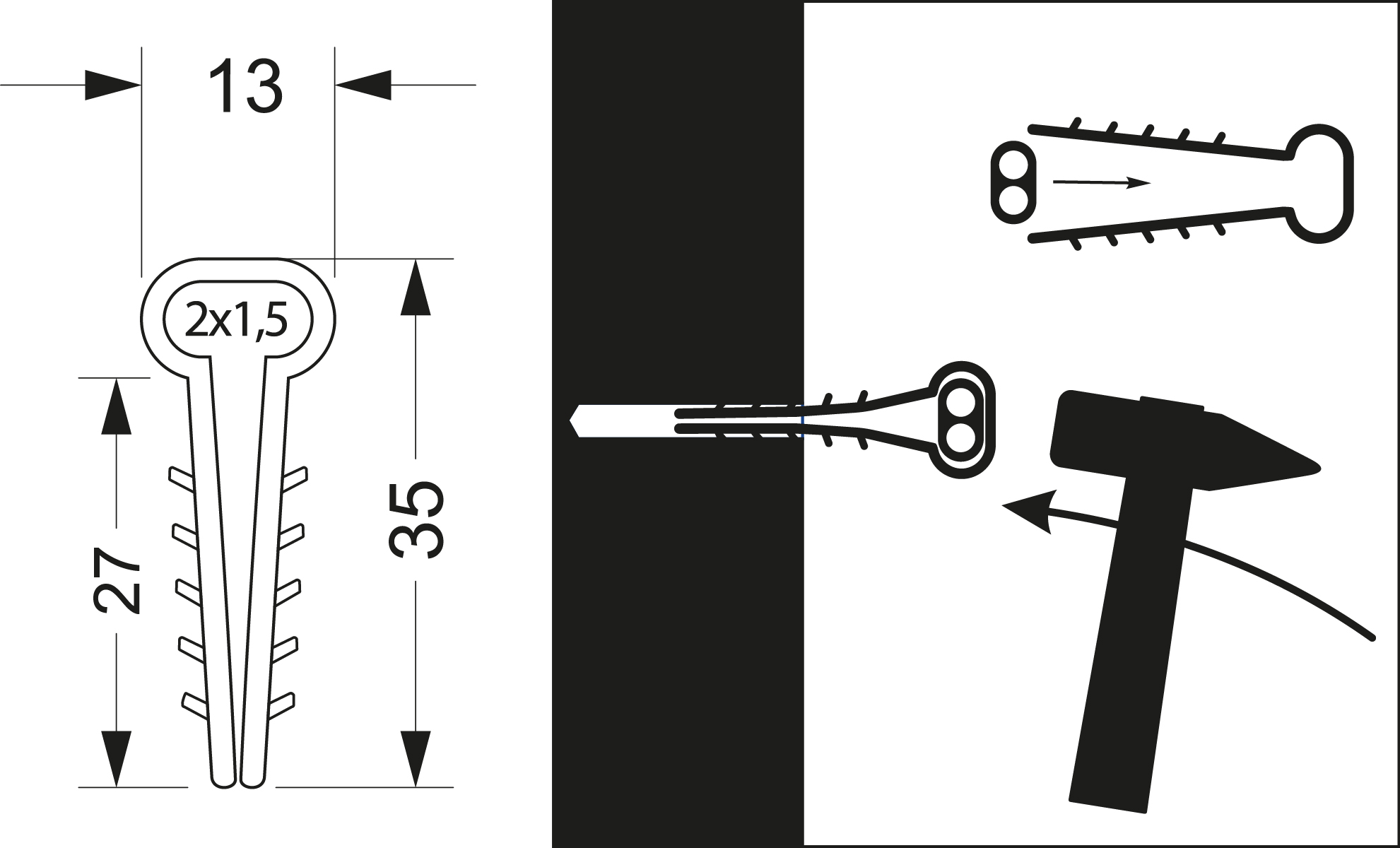 13
2x1,5
27
35